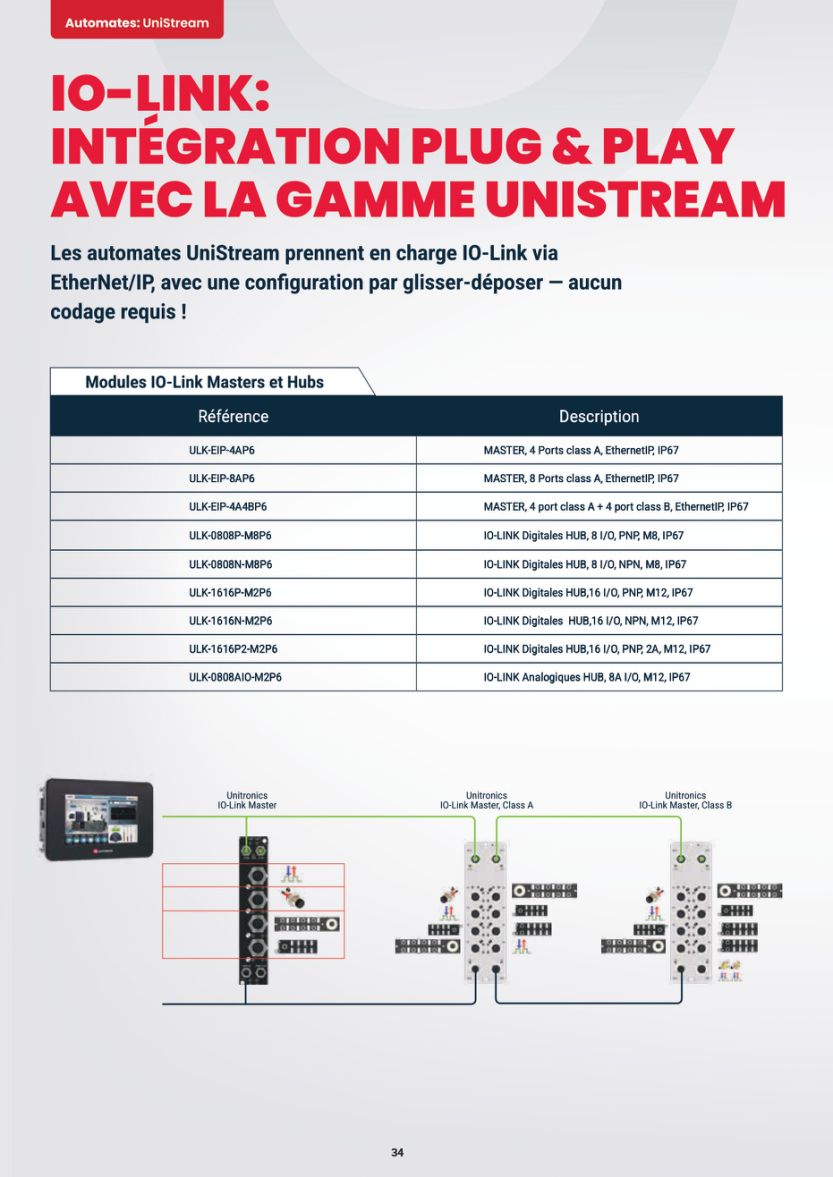 Automates: UniStream

IO-LINK: INTÉGRATION PLUG & PLAY AVEC LA GAMME UNISTREAM

Les automates UniStream prennent en charge IO-Link via EtherNet/IP, avec une configuration par glisser-déposer — aucun codage requis !

Modules IO-Link Masters et Hubs

| Référence | Description |
|---|---|
| ULK-EIP-4AP6 | MASTER, 4 Ports class A, EthernetIP, IP67 |
| ULK-EIP-8AP6 | MASTER, 8 Ports class A, EthernetIP, IP67 |
| ULK-EIP-4A4BP6 | MASTER, 4 port class A + 4 port class B, EthernetIP, IP67 |
| ULK-0808P-M8P6 | IO-LINK Digitales HUB, 8 I/O, PNP, M8, IP67 |
| ULK-0808N-M8P6 | IO-LINK Digitales HUB, 8 I/O, NPN, M8, IP67 |
| ULK-1616P-M2P6 | IO-LINK Digitales HUB,16 I/O, PNP, M12, IP67 |
| ULK-1616N-M2P6 | IO-LINK Digitales HUB,16 I/O, NPN, M12, IP67 |
| ULK-1616P2-M2P6 | IO-LINK Digitales HUB,16 I/O, PNP, 2A, M12, IP67 |
| ULK-0808AIO-M2P6 | IO-LINK Analogiques HUB, 8A I/O, M12, IP67 |

Unitronics IO-Link Master

Unitronics IO-Link Master, Class A

Unitronics IO-Link Master, Class B

34