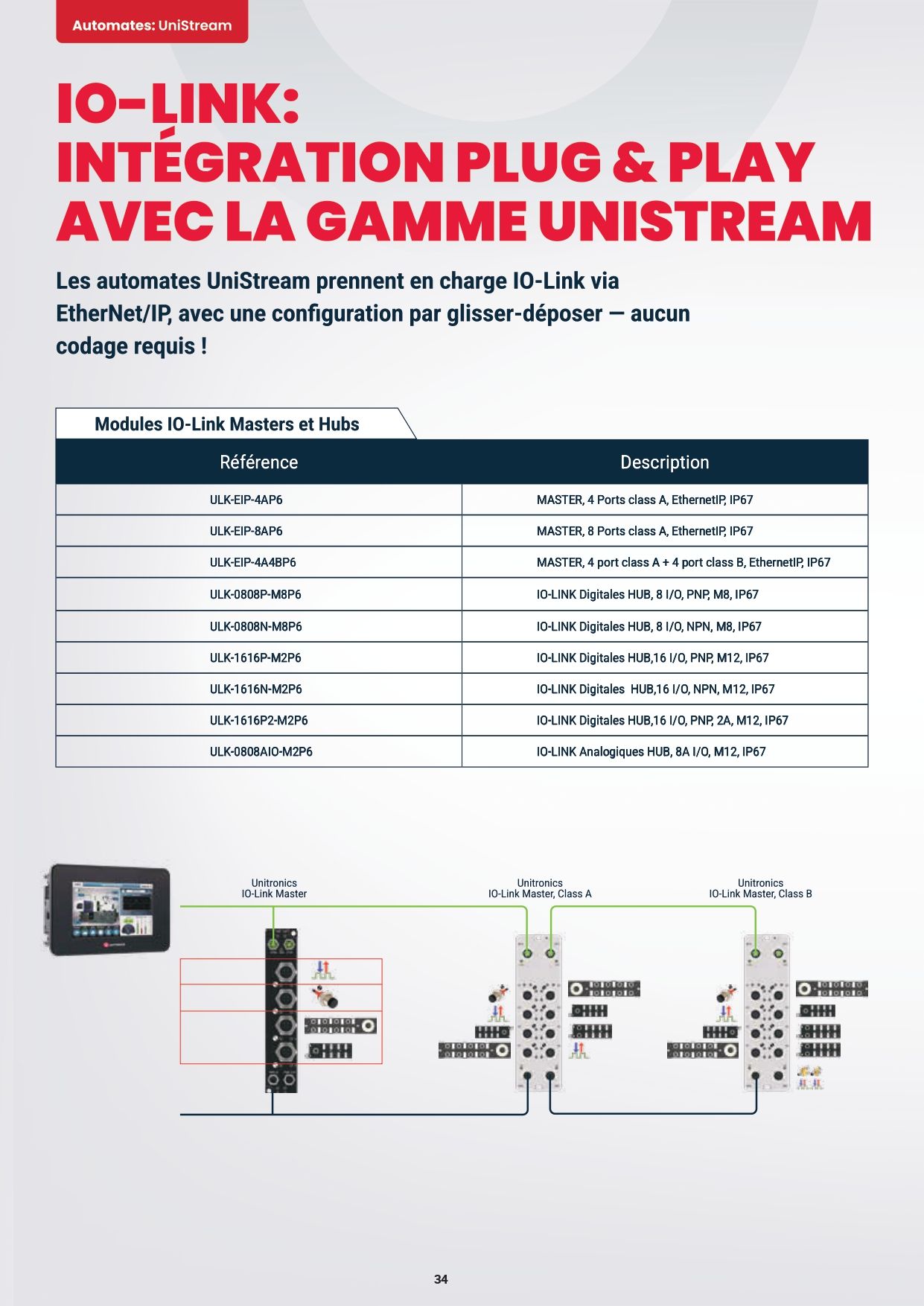 Automates: UniStream

IO-LINK:
INTÉGRATION PLUG & PLAY AVEC LA GAMME UNISTREAM

Les automates UniStream prennent en charge IO-Link via EtherNet/IP, avec une configuration par glisser-déposer — aucun codage requis !

Modules IO-Link Masters et Hubs

| Référence | Description |
|---|---|
| ULK-EIP-4AP6 | MASTER, 4 Ports class A, EthernetIP, IP67 |
| ULK-EIP-8AP6 | MASTER, 8 Ports class A, EthernetIP, IP67 |
| ULK-EIP-4A4BP6 | MASTER, 4 port class A + 4 port class B, EthernetIP, IP67 |
| ULK-0808P-M8P6 | IO-LINK Digitales HUB, 8 I/O, PNP, M8, IP67 |
| ULK-0808N-M8P6 | IO-LINK Digitales HUB, 8 I/O, NPN, M8, IP67 |
| ULK-1616P-M2P6 | IO-LINK Digitales HUB,16 I/O, PNP, M12, IP67 |
| ULK-1616N-M2P6 | IO-LINK Digitales HUB,16 I/O, NPN, M12, IP67 |
| ULK-1616P2-M2P6 | IO-LINK Digitales HUB,16 I/O, PNP, 2A, M12, IP67 |
| ULK-0808AIO-M2P6 | IO-LINK Analogiques HUB, 8A I/O, M12, IP67 |

Unitronics
IO-Link Master

Unitronics
IO-Link Master, Class A

Unitronics
IO-Link Master, Class B

34